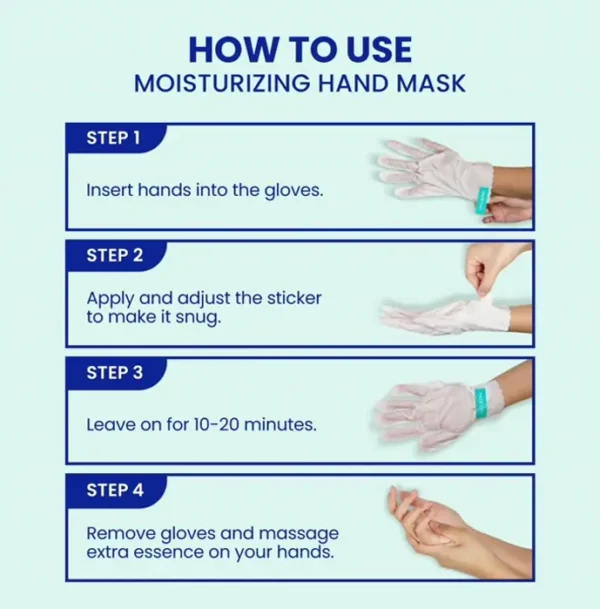 HOW TO USE
MOISTURIZING HAND MASK

STEP 1

Insert hands into the gloves.

STEP 2

Apply and adjust the sticker to make it snug.

STEP 3

Leave on for 10-20 minutes.

STEP 4

Remove gloves and massage extra essence on your hands.