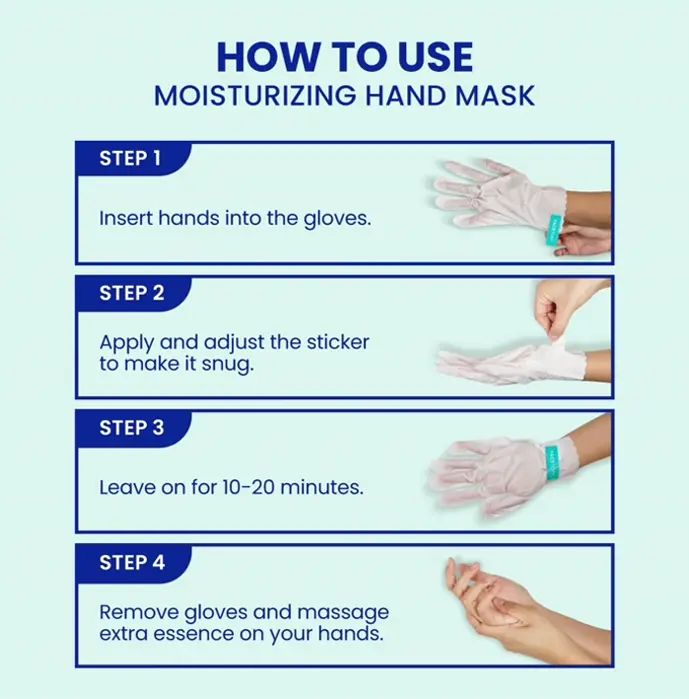 HOW TO USE
MOISTURIZING HAND MASK

STEP 1

Insert hands into the gloves.

STEP 2

Apply and adjust the sticker to make it snug.

STEP 3

Leave on for 10-20 minutes.

STEP 4

Remove gloves and massage extra essence on your hands.