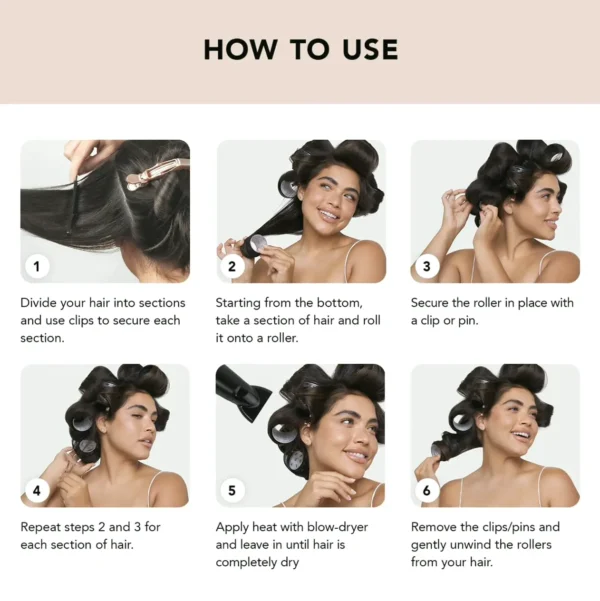 HOW TO USE

1

Divide your hair into sections and use clips to secure each section.

2

Starting from the bottom, take a section of hair and roll it onto a roller.

3

Secure the roller in place with a clip or pin.

4

Repeat steps 2 and 3 for each section of hair.

5

Apply heat with blow-dryer and leave in until hair is completely dry

6

Remove the clips/pins and gently unwind the rollers from your hair.