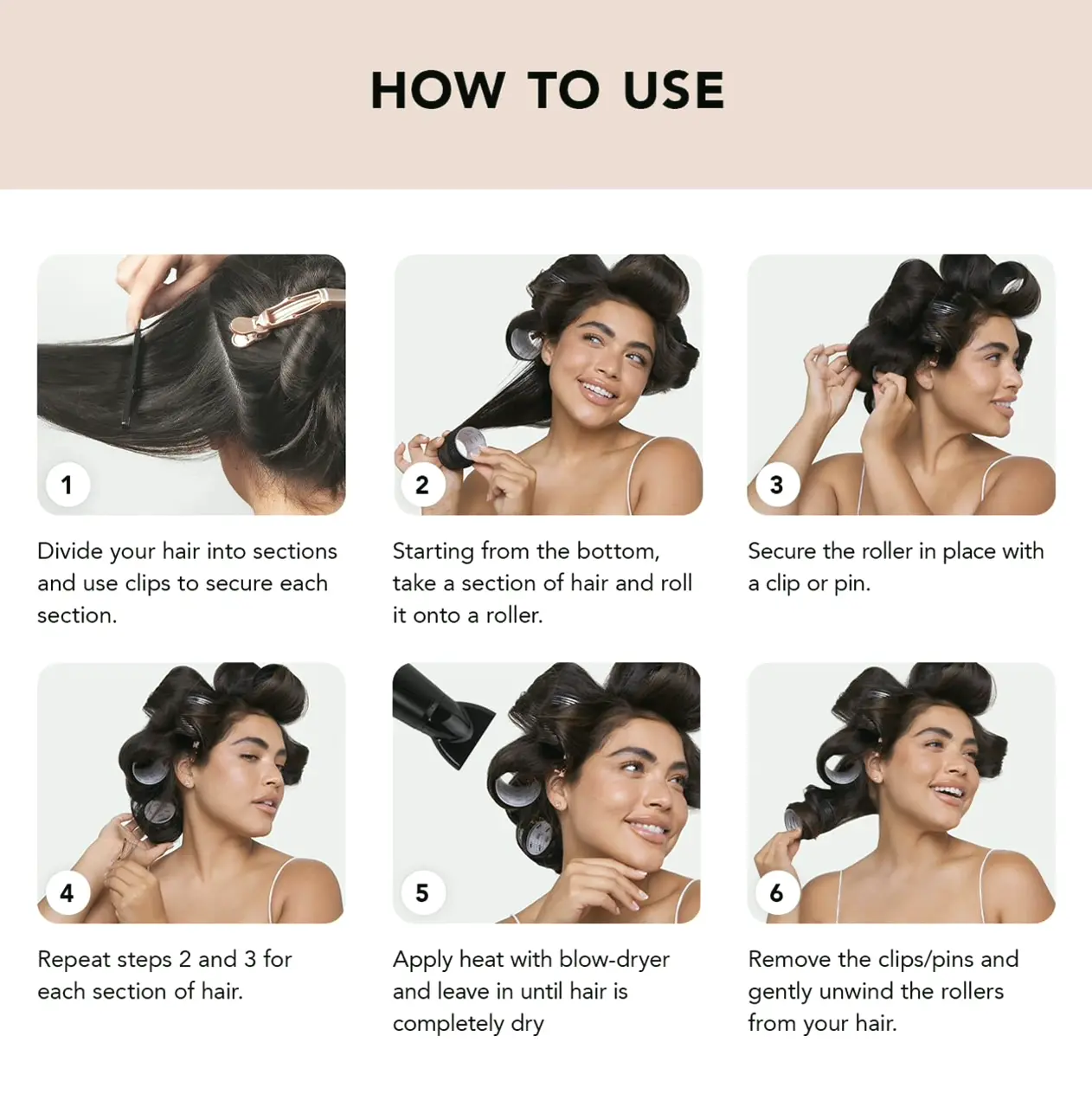 HOW TO USE

1

Divide your hair into sections and use clips to secure each section.

2

Starting from the bottom, take a section of hair and roll it onto a roller.

3

Secure the roller in place with a clip or pin.

4

Repeat steps 2 and 3 for each section of hair.

5

Apply heat with blow-dryer and leave in until hair is completely dry

6

Remove the clips/pins and gently unwind the rollers from your hair.